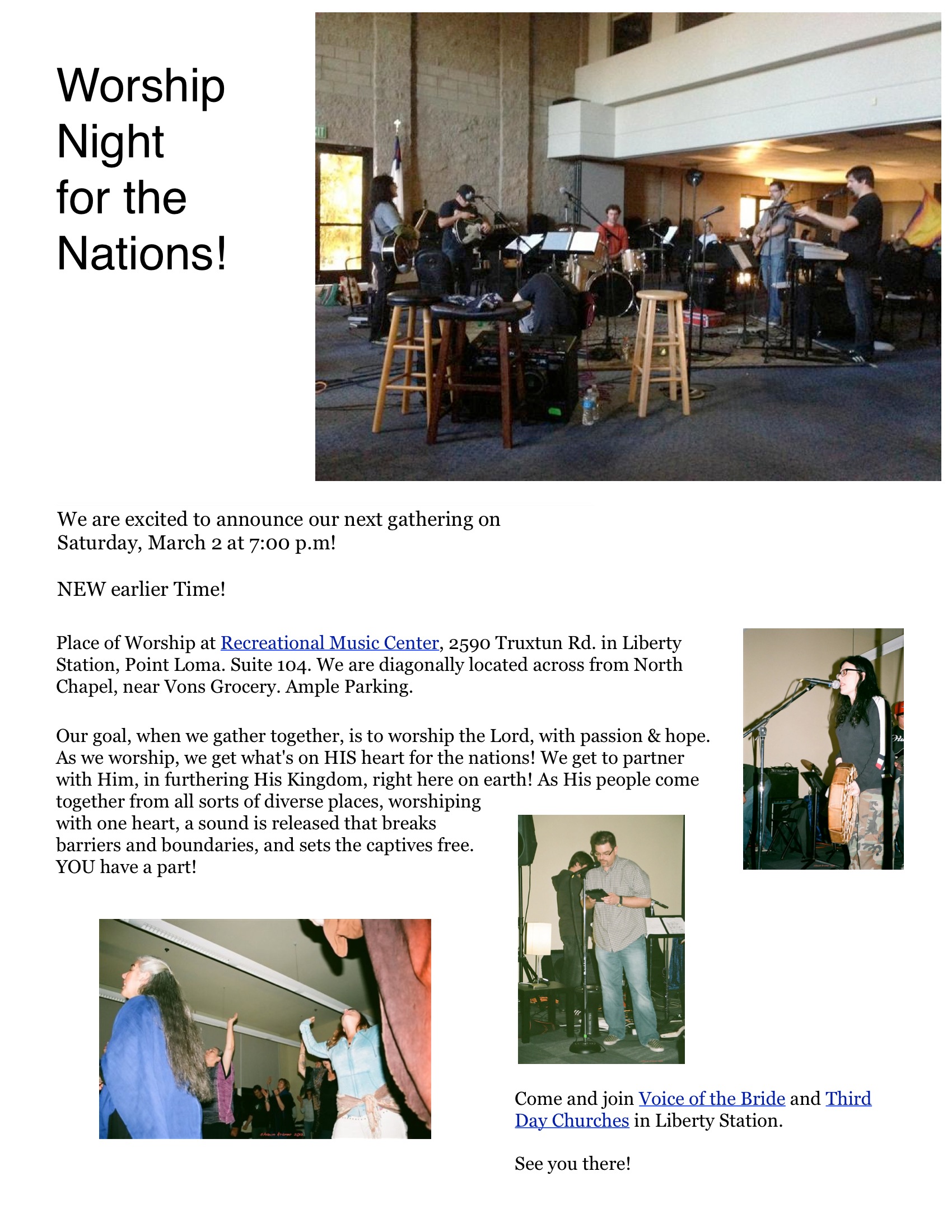 Worship Night for the Nations!

We are excited to announce our next gathering on Saturday, March 2 at 7:00 p.m!

NEW earlier Time!

Place of Worship at Recreational Music Center, 2590 Truxtun Rd. in Liberty Station, Point Loma. Suite 104. We are diagonally located across from North Chapel, near Vons Grocery. Ample Parking.

Our goal, when we gather together, is to worship the Lord, with passion & hope. As we worship, we get what's on HIS heart for the nations! We get to partner with Him, in furthering His Kingdom, right here on earth! As His people come together from all sorts of diverse places, worshiping with one heart, a sound is released that breaks barriers and boundaries, and sets the captives free. YOU have a part!

Come and join Voice of the Bride and Third Day Churches in Liberty Station.

See you there!